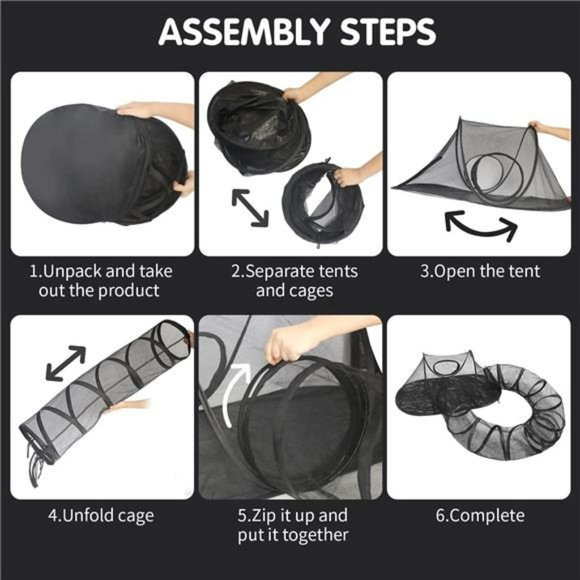 ASSEMBLY STEPS

1.Unpack and take out the product

2.Separate tents and cages

3.Open the tent

4.Unfold cage

5.Zip it up and put it together

6.Complete